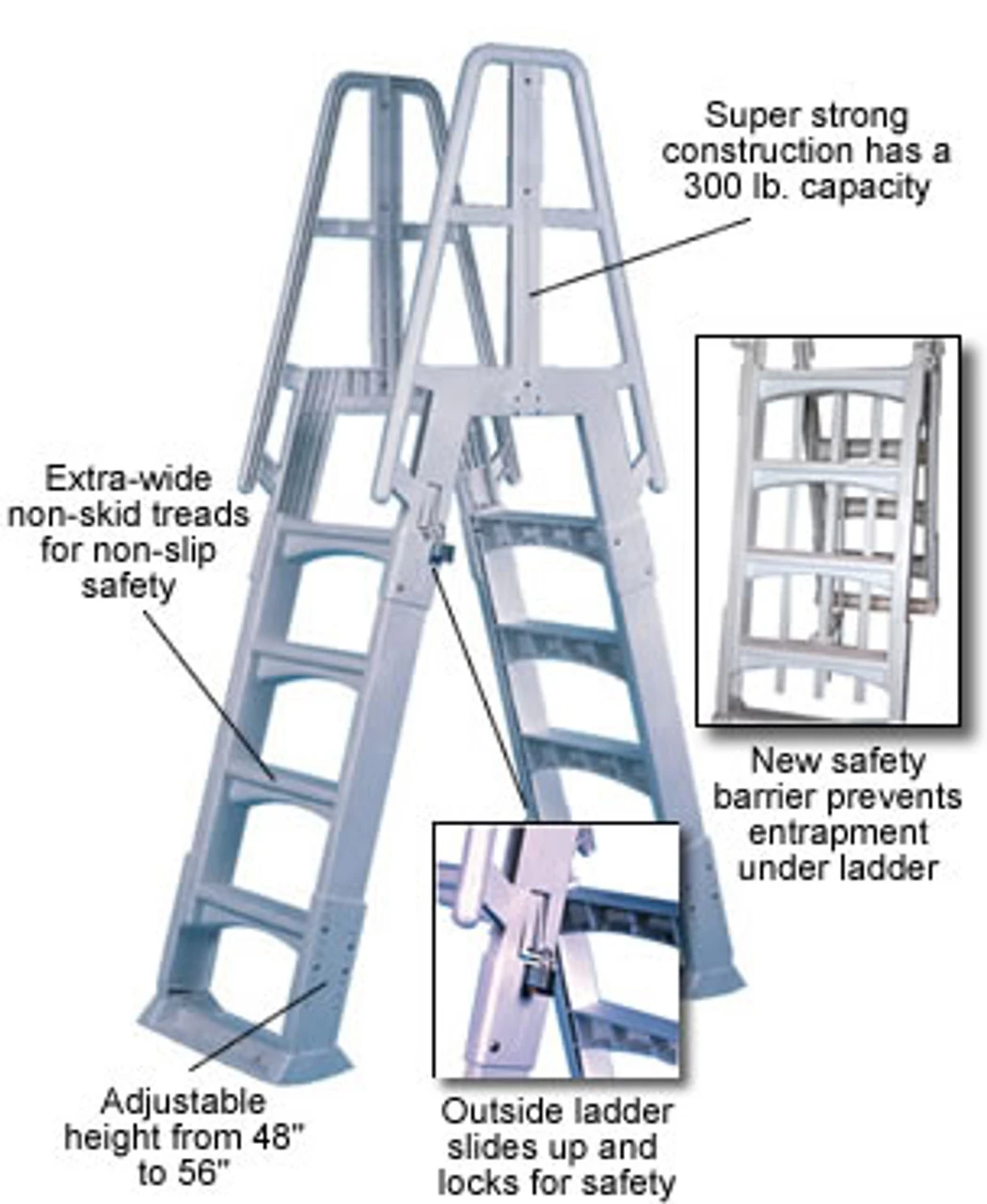 Super strong construction has a 300 lb. capacity

Extra-wide non-skid treads for non-slip safety

New safety barrier prevents entrapment under ladder

Adjustable height from 48" to 56"

Outside ladder slides up and locks for safety